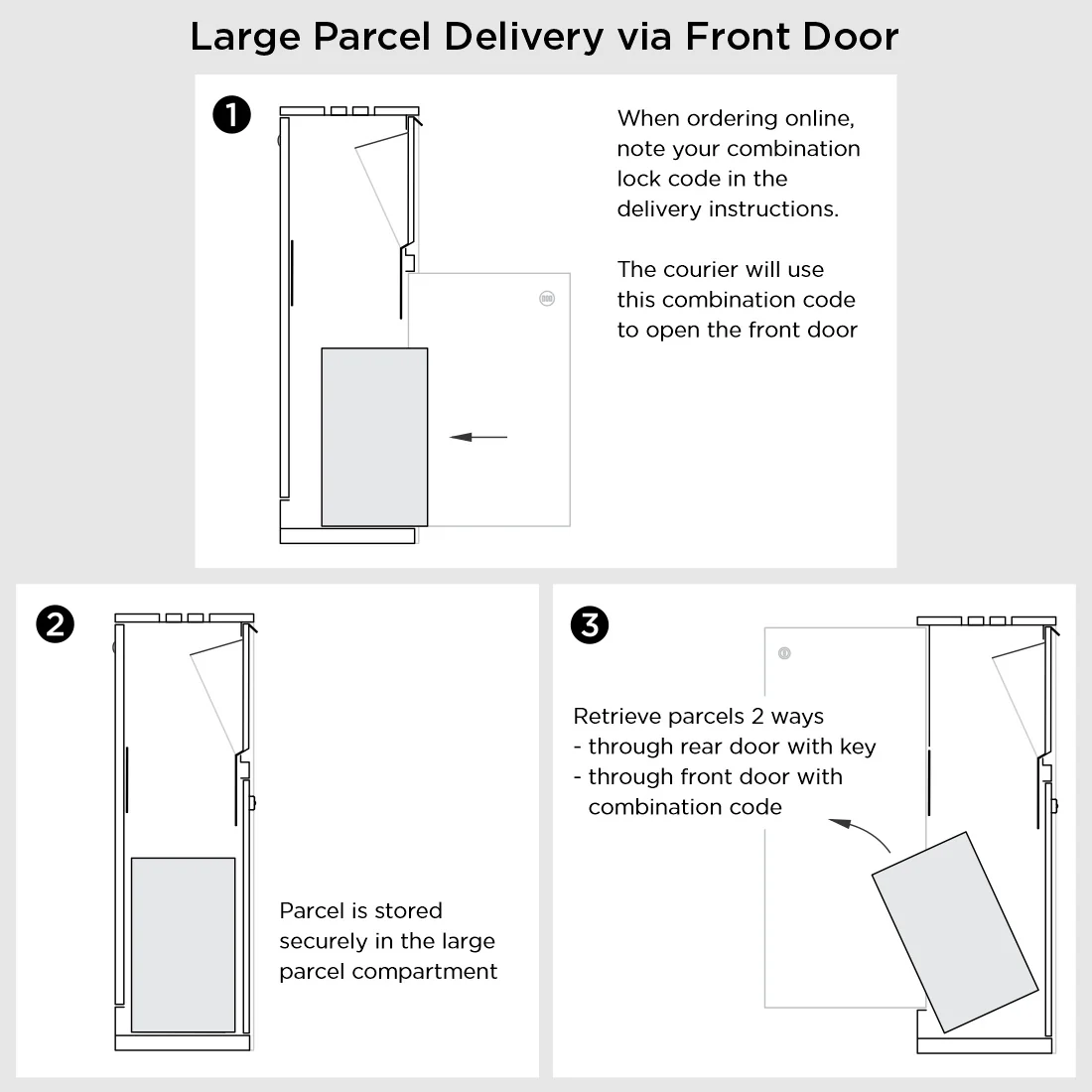 Large Parcel Delivery via Front Door

1

When ordering online, note your combination lock code in the delivery instructions.

The courier will use this combination code to open the front door

2

Parcel is stored securely in the large parcel compartment

3

Retrieve parcels 2 ways
- through rear door with key
- through front door with combination code